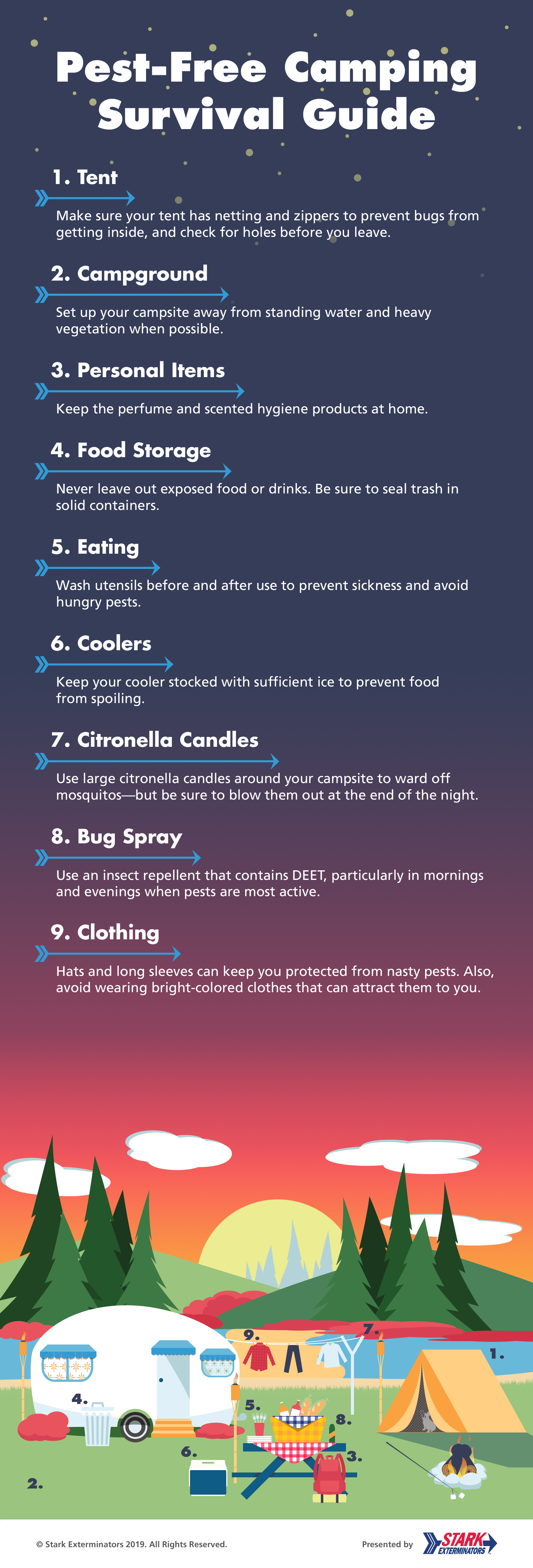 Pest-Free Camping Survival Guide

1. Tent

Make sure your tent has netting and zippers to prevent bugs from getting inside, and check for holes before you leave.

2. Campground

Set up your campsite away from standing water and heavy vegetation when possible.

3. Personal Items

Keep the perfume and scented hygiene products at home.

4. Food Storage

Never leave out exposed food or drinks. Be sure to seal trash in solid containers.

5. Eating

Wash utensils before and after use to prevent sickness and avoid hungry pests.

6. Coolers

Keep your cooler stocked with sufficient ice to prevent food from spoiling.

7. Citronella Candles

Use large citronella candles around your campsite to ward off mosquitos—but be sure to blow them out at the end of the night.

8. Bug Spray

Use an insect repellent that contains DEET, particularly in mornings and evenings when pests are most active.

9. Clothing

Hats and long sleeves can keep you protected from nasty pests. Also, avoid wearing bright-colored clothes that can attract them to you.

9.

7.

1.

4.

5.

8.

6.

3.

2.

© Stark Exterminators 2019. All Rights Reserved.

Presented by STARK EXTERMINATORS